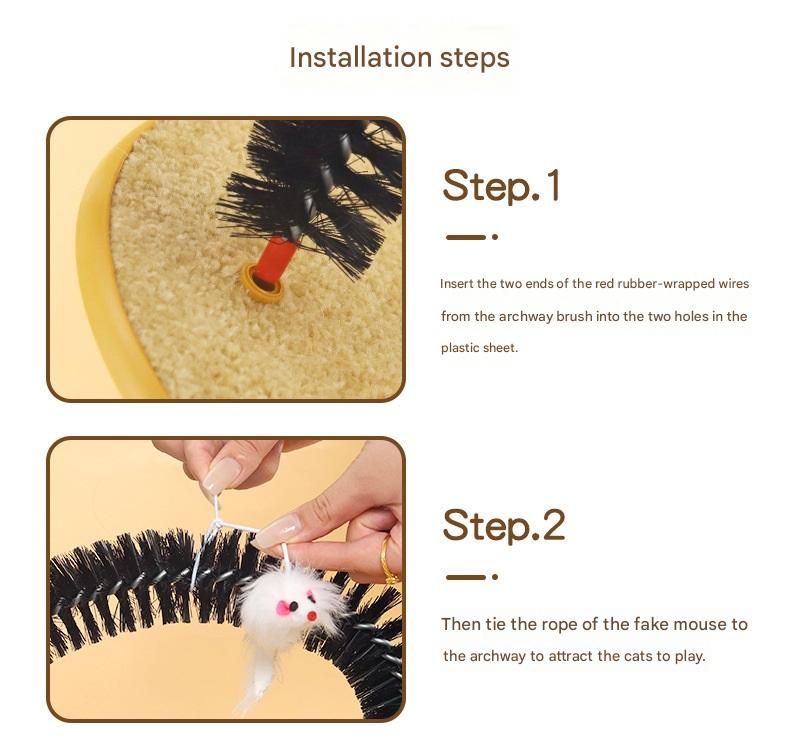 Installation steps

Step.1

Insert the two ends of the red rubber-wrapped wires from the archway brush into the two holes in the plastic sheet.

Step.2

Then tie the rope of the fake mouse to the archway to attract the cats to play.