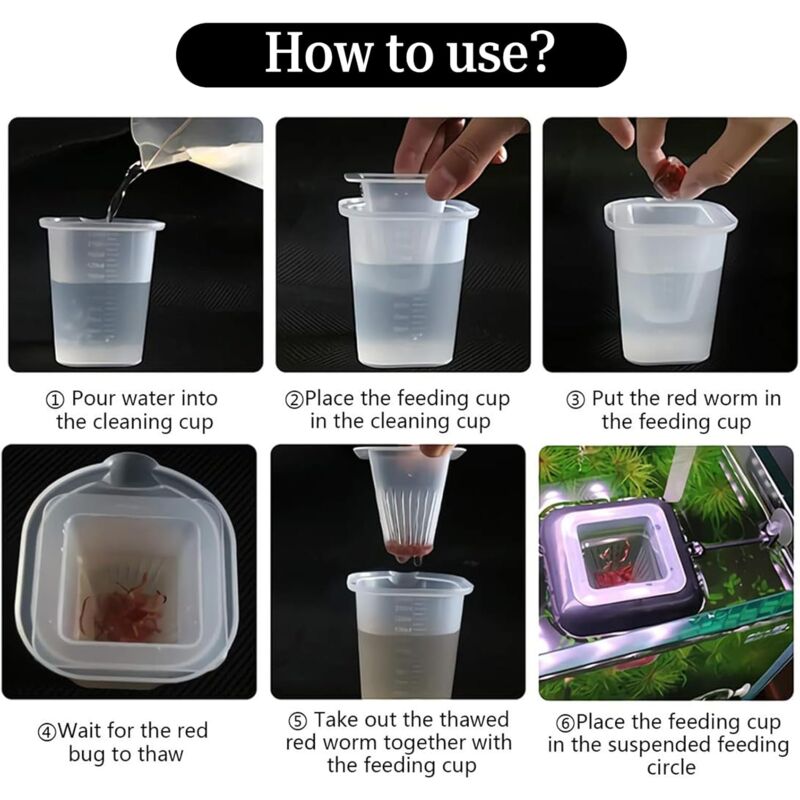 How to use?

① Pour water into the cleaning cup

②Place the feeding cup in the cleaning cup

③ Put the red worm in the feeding cup

④Wait for the red bug to thaw

⑤ Take out the thawed red worm together with the feeding cup

⑥Place the feeding cup in the suspended feeding circle